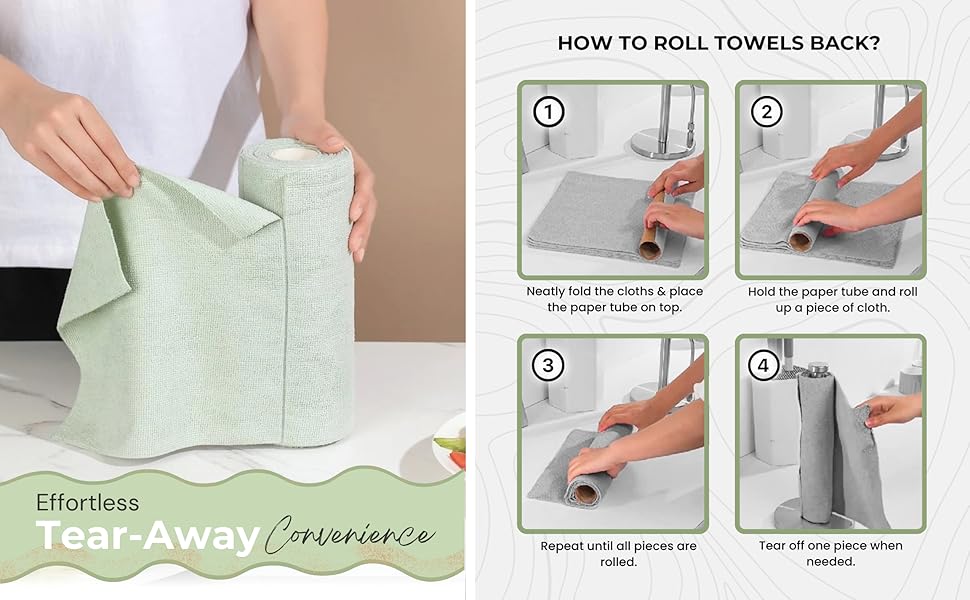 Effortless
Tear-Away Convenience

HOW TO ROLL TOWELS BACK?

1
Neatly fold the cloths & place the paper tube on top.

2
Hold the paper tube and roll up a piece of cloth.

3
Repeat until all pieces are rolled.

4
Tear off one piece when needed.